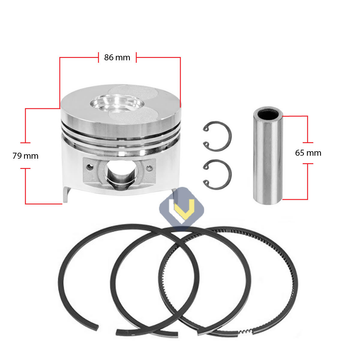 86 mm

79 mm

65 mm