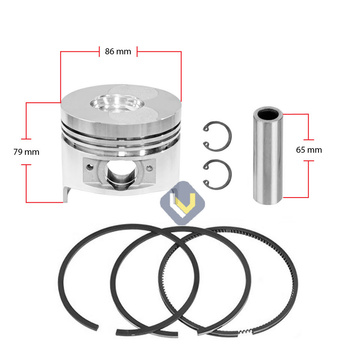 86 mm

79 mm

65 mm